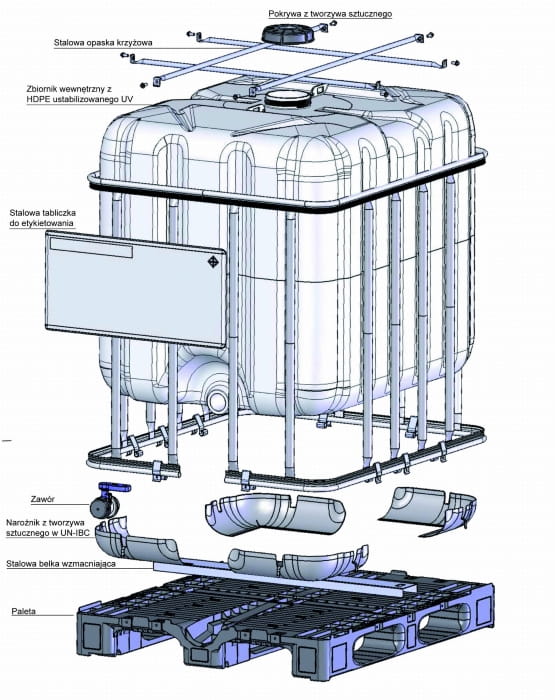 Pokrywa z tworzywa sztucznego

Stalowa opaska krzyżowa

Zbiornik wewnętrzny z HDPE ustabilizowanego UV

Stalowa tabliczka do etykietowania

Zawór

Narożnik z tworzywa sztucznego w UN-IBC

Stalowa belka wzmacniająca

Paleta